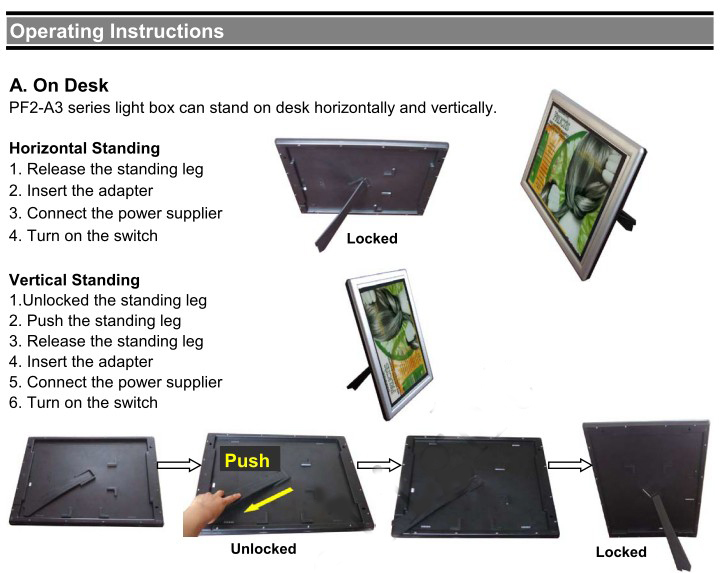 Operating Instructions

A. On Desk
PF2-A3 series light box can stand on desk horizontally and vertically.

Horizontal Standing
1. Release the standing leg
2. Insert the adapter
3. Connect the power supplier
4. Turn on the switch

Locked

Vertical Standing
1.Unlocked the standing leg
2. Push the standing leg
3. Release the standing leg
4. Insert the adapter
5. Connect the power supplier
6. Turn on the switch

Push

Unlocked

Locked